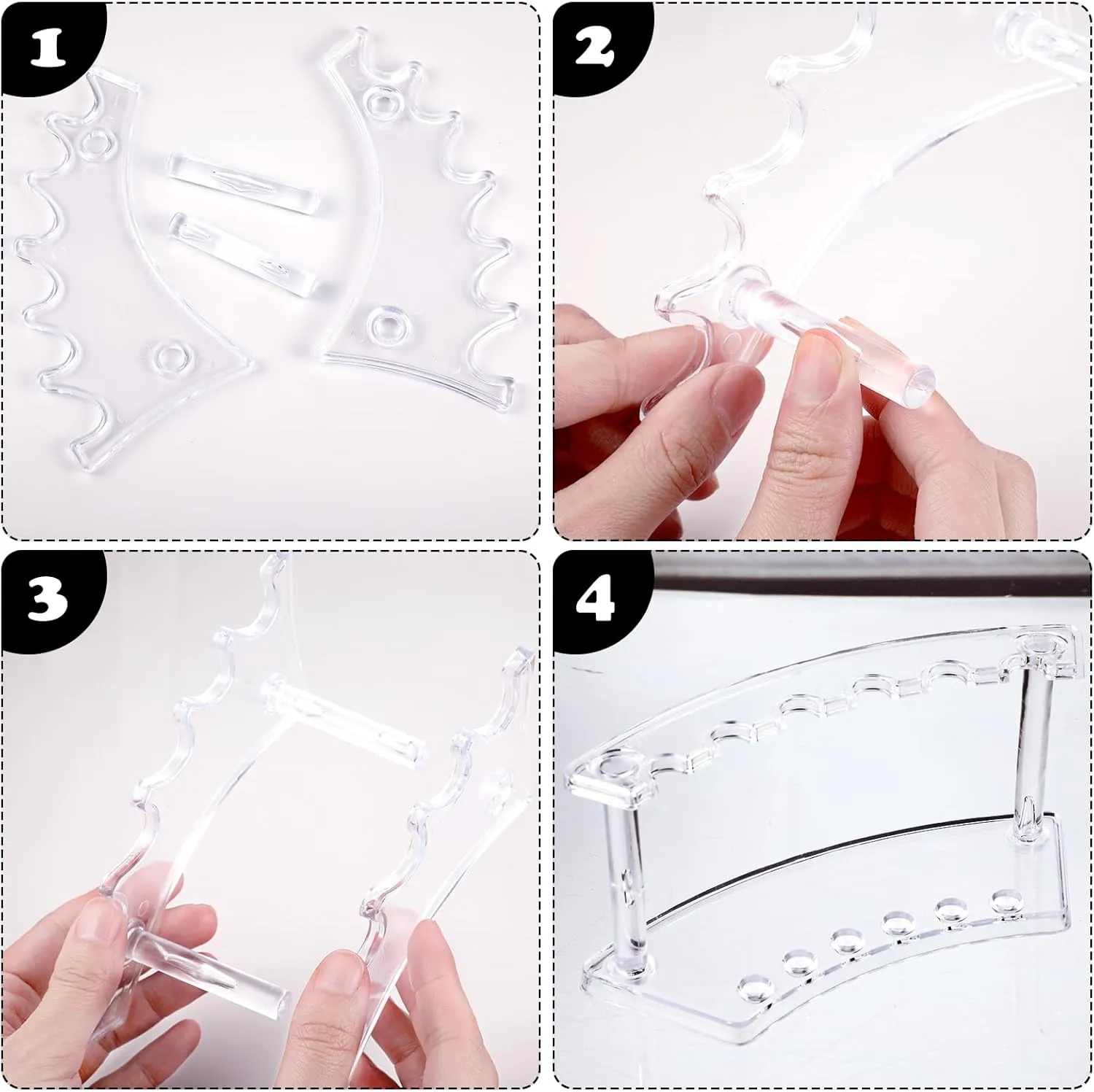 1

2

3

4