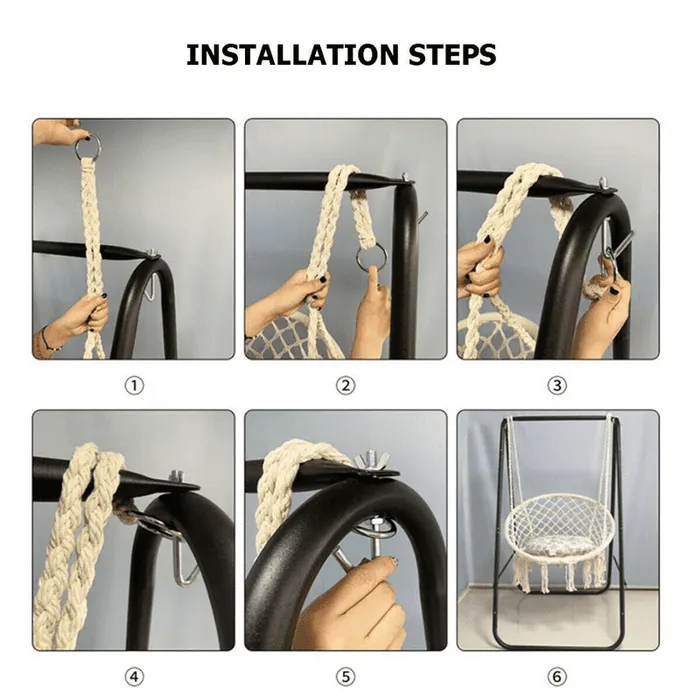 INSTALLATION STEPS

①

②

③

④

⑤

⑥